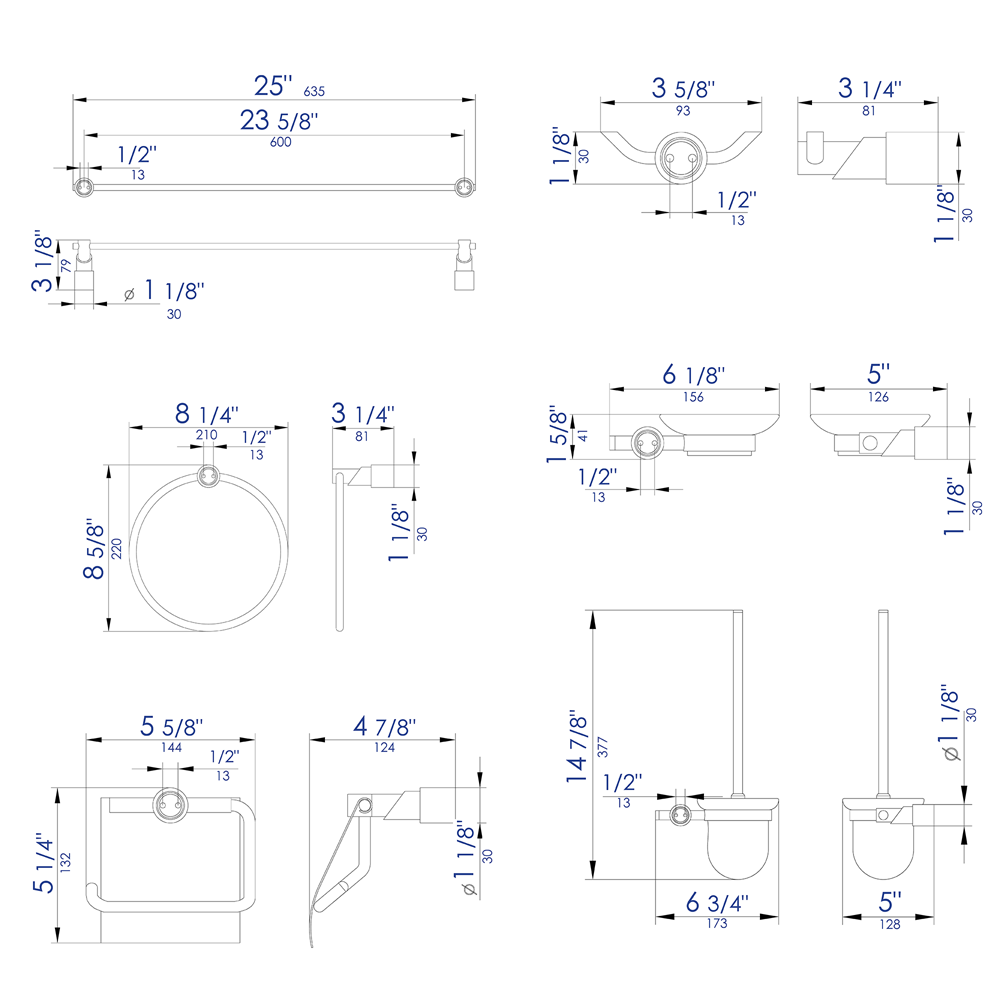 25'' 635
23 5/8''
600
1/2''
13
3 1/8''
79
⌀ 1 1/8''
30

3 5/8''
93
1 1/8''
30
1/2''
13

3 1/4''
81
1 1/8''
30

8 1/4''
210
1/2''
13
8 5/8''
220

3 1/4''
81
1 1/8''
30

6 1/8''
156
1 5/8''
41
1/2''
13

5''
126
1 1/8''
30

5 5/8''
144
1/2''
13
5 1/4''
132

4 7/8''
124
⌀ 1 1/8''
30

14 7/8''
377
1/2''
13
6 3/4''
173

⌀ 1 1/8''
30
5''
128